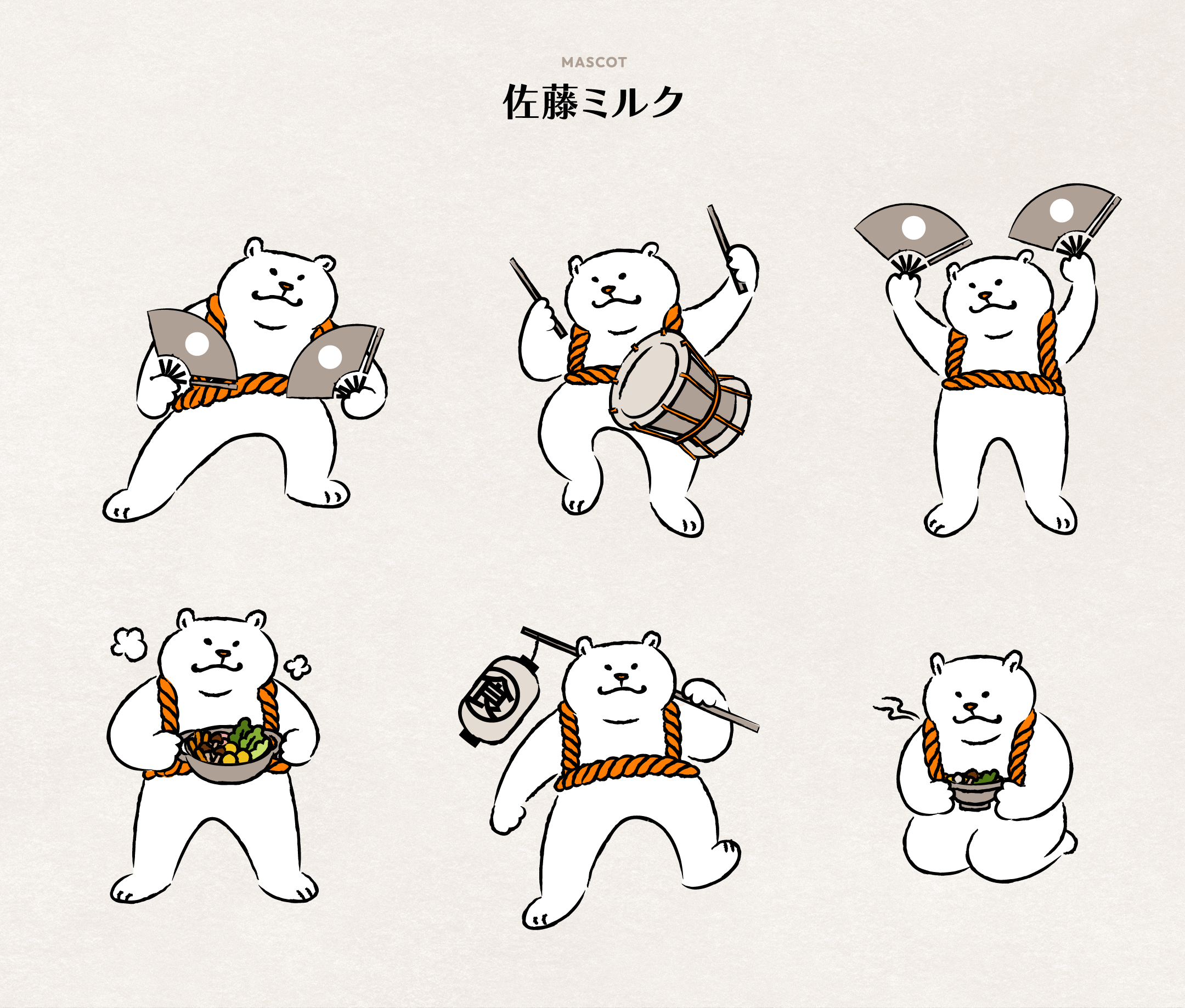 MASCOT
佐藤ミルク

食